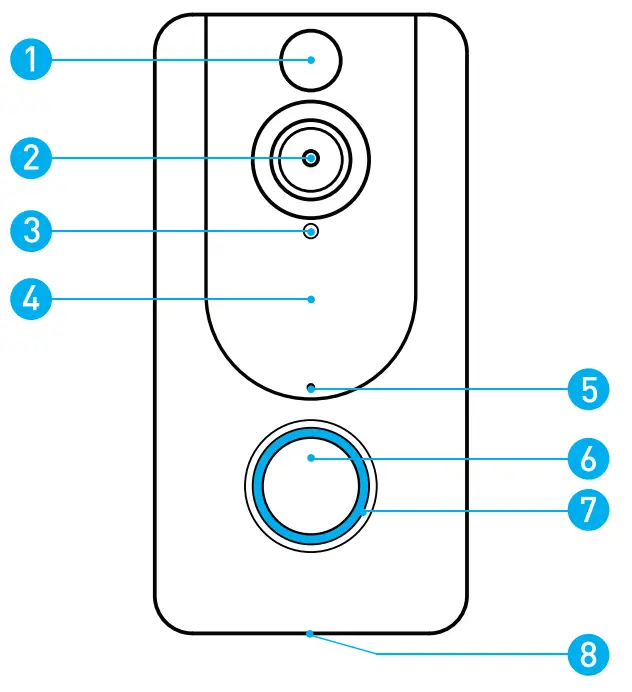 1
2
3
4
5
6
7
8