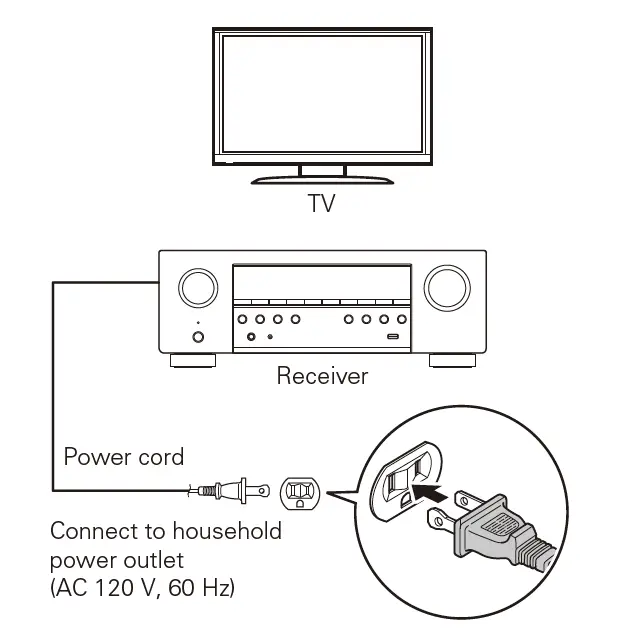 TV

Receiver

Power cord

Connect to household power outlet (AC 120 V, 60 Hz)