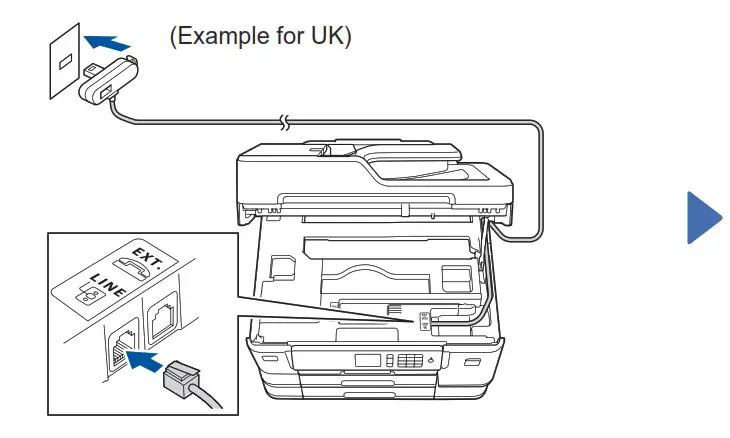 (Example for UK)

EXT.

LINE