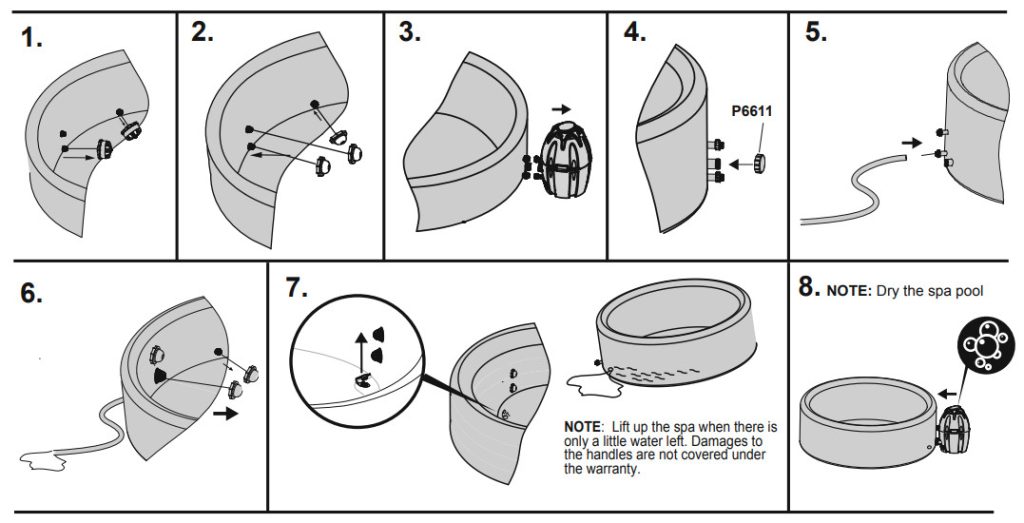 1.

2.

3.

4.

P6611

5.

6.

7.

NOTE: Lift up the spa when there is only a little water left. Damages to the handles are not covered under the warranty.

8. NOTE: Dry the spa pool