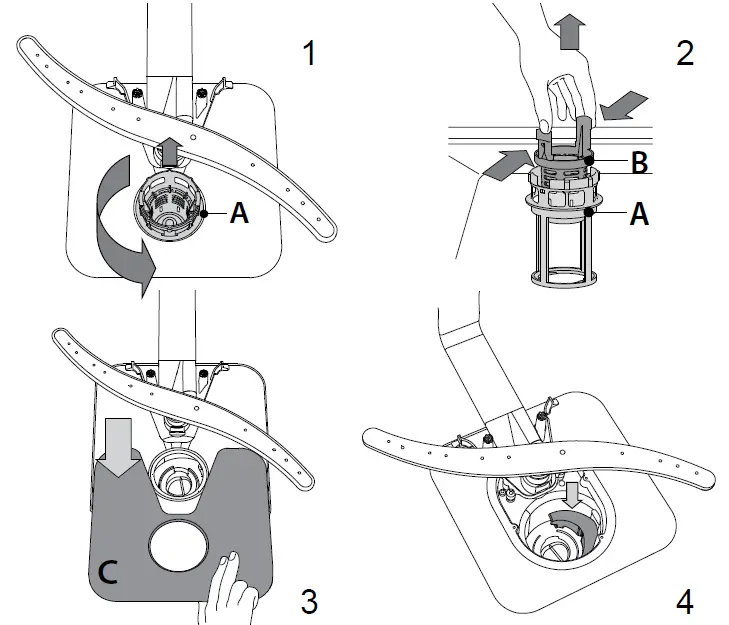 1
A
2
B
A
C
3
4