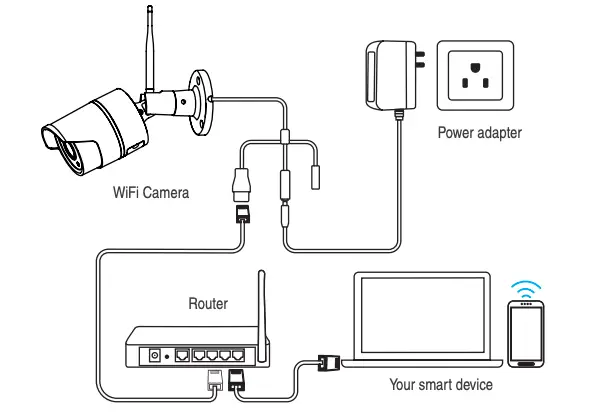 Power adapter

WiFi Camera

Router

Your smart device