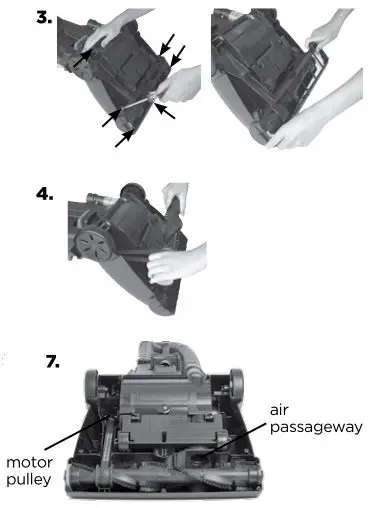 3.

4.

7.

air passageway

motor pulley