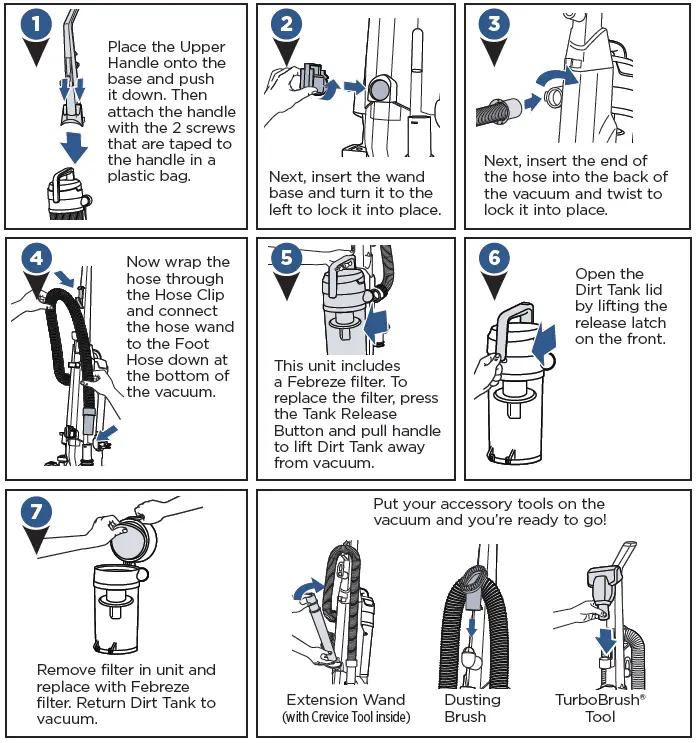 1

Place the Upper Handle onto the base and push it down. Then attach the handle with the 2 screws that are taped to the handle in a plastic bag.

2

Next, insert the wand base and turn it to the left to lock it into place.

3

Next, insert the end of the hose into the back of the vacuum and twist to lock it into place.

4

Now wrap the hose through the Hose Clip and connect the hose wand to the Foot Hose down at the bottom of the vacuum.

5

This unit includes a Febreze filter. To replace the filter, press the Tank Release Button and pull handle to lift Dirt Tank away from vacuum.

6

Open the Dirt Tank lid by lifting the release latch on the front.

7

Remove filter in unit and replace with Febreze filter. Return Dirt Tank to vacuum.

Put your accessory tools on the vacuum and you're ready to go!

Extension Wand (with Crevice Tool inside)

Dusting Brush

TurboBrush® Tool