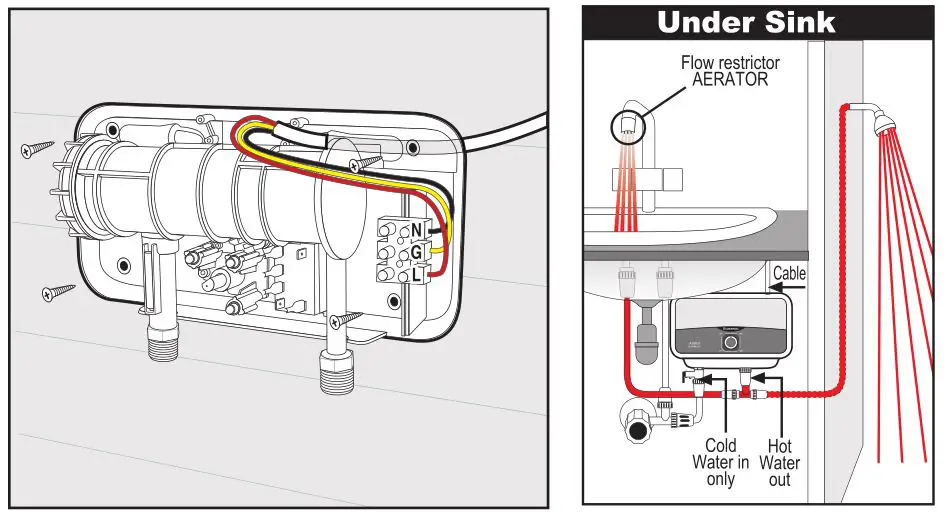 N
G
L

Under Sink

Flow restrictor AERATOR

Cable

Cold Water in only

Hot Water out