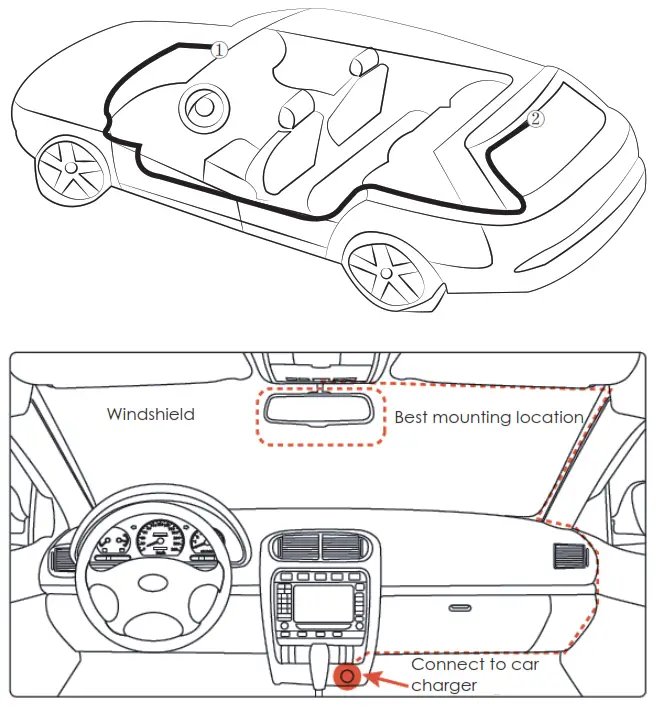 ①
②

Windshield

Best mounting location

Connect to car charger