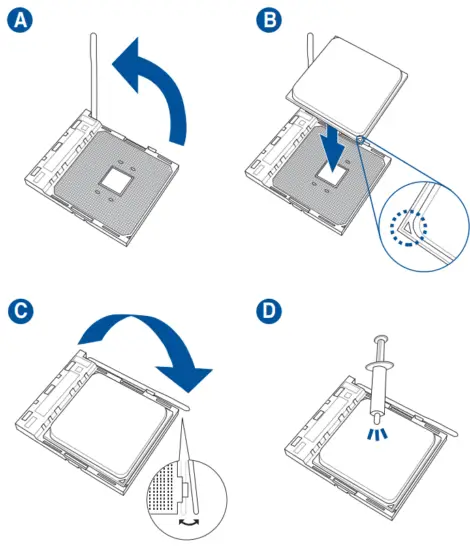 A

B

C

D