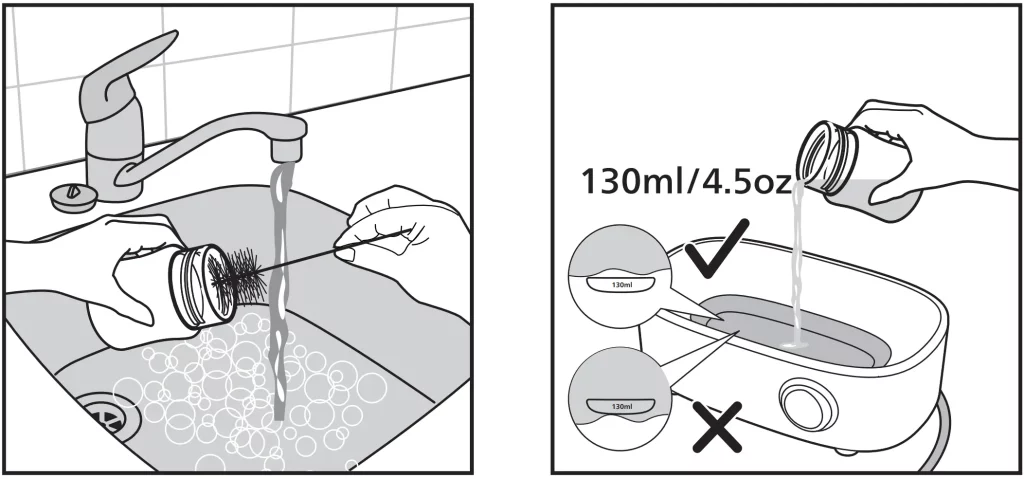 130ml/4.5oz

130ml

130ml