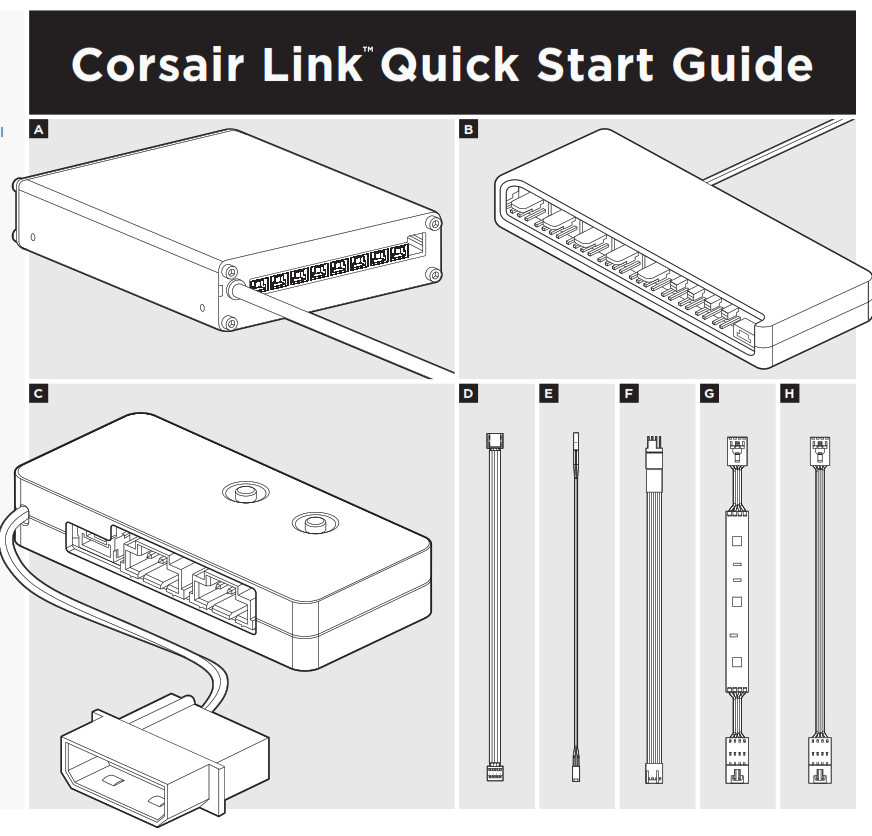 Corsair Link™ Quick Start Guide

A

B

C

D

E

F

G

H