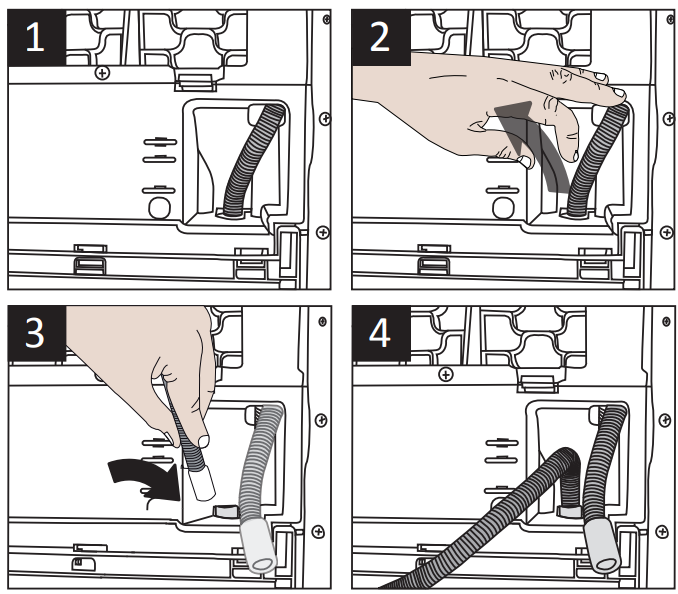 1

2

3

4