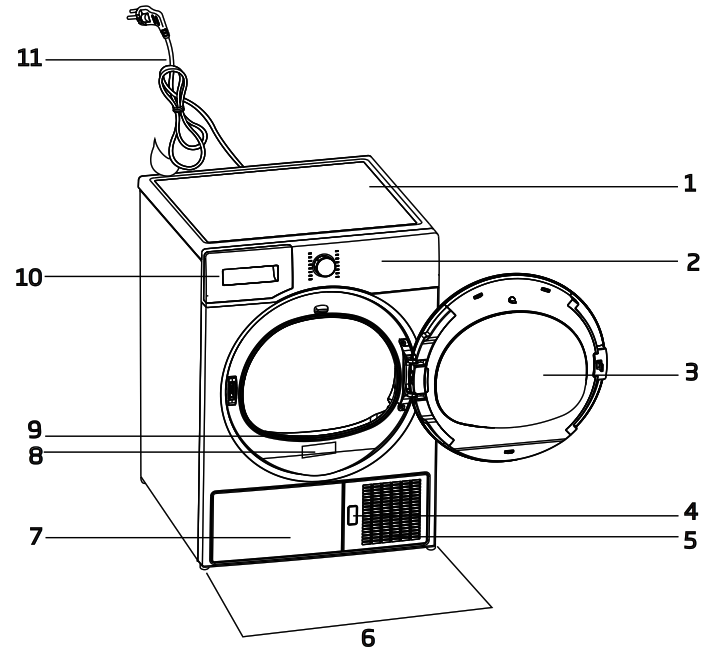 11
1
10
2
3
9
8
4
7
5
6