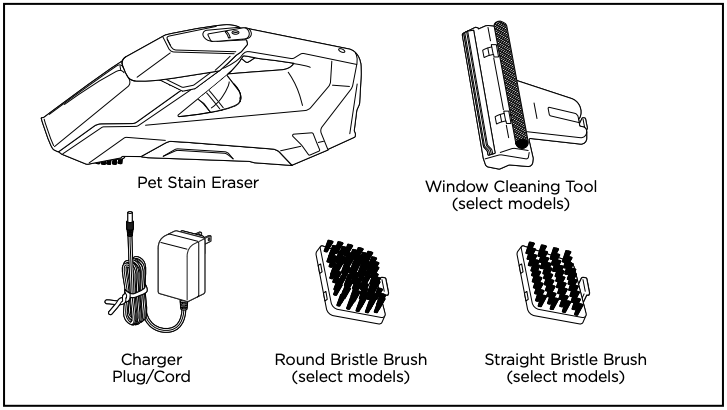 Pet Stain Eraser

Window Cleaning Tool
(select models)

Charger
Plug/Cord

Round Bristle Brush
(select models)

Straight Bristle Brush
(select models)