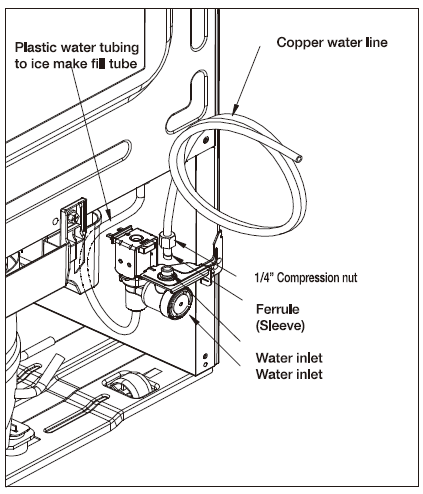 Plastic water tubing to ice make fill tube

Copper water line

1/4" Compression nut

Ferrule (Sleeve)

Water inlet

Water inlet