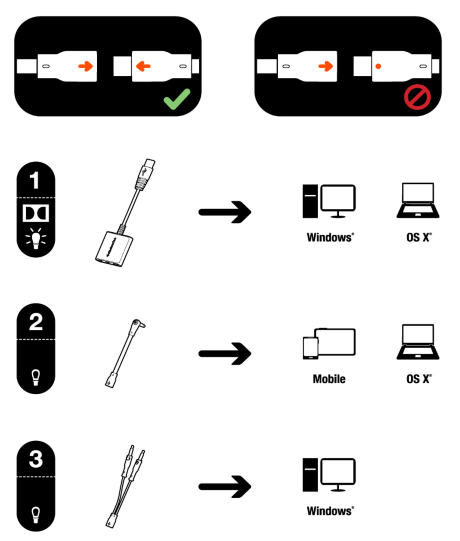 1

Windows®

OS X®

2

Mobile

OS X®

3

Windows®