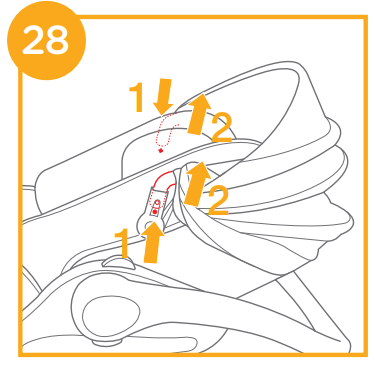 28

1

2

2

1