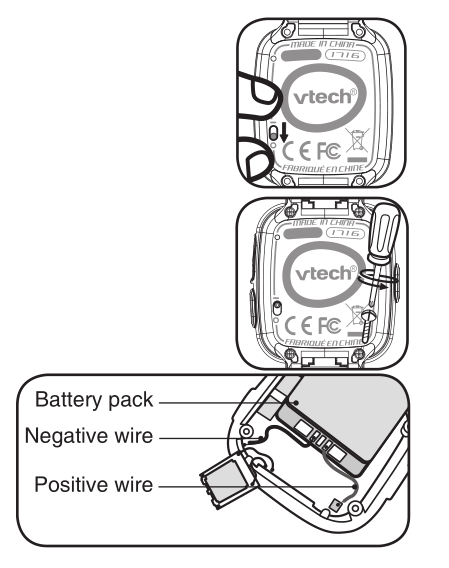 MADE IN CHINA
1716
vtech®
CE FC
FABRIQUÉ EN CHINE

MADE IN CHINA
1716
vtech®
CE FC
FABRIQUÉ EN CHINE

Battery pack
Negative wire
Positive wire