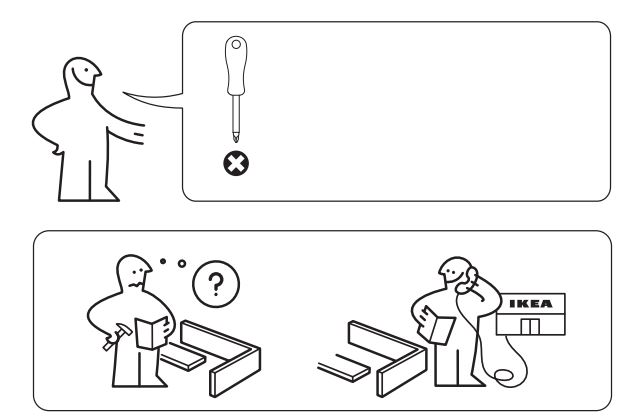 ?

IKEA