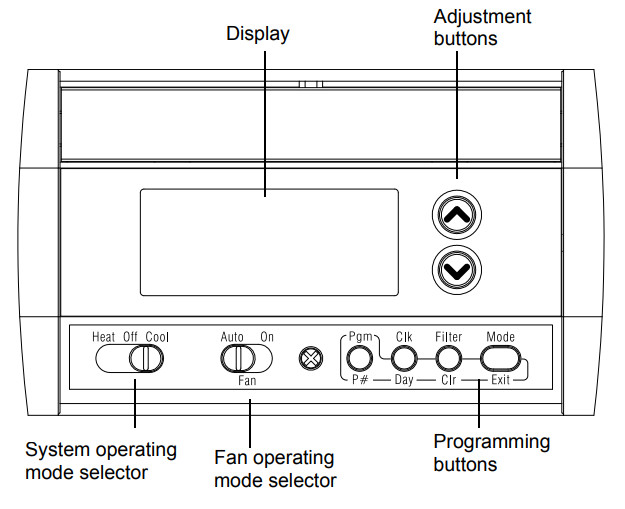 Display

Adjustment buttons

Heat Off Cool

Auto On
Fan

Pgm Clk Filter Mode
P# Day Clr Exit

System operating mode selector

Fan operating mode selector

Programming buttons