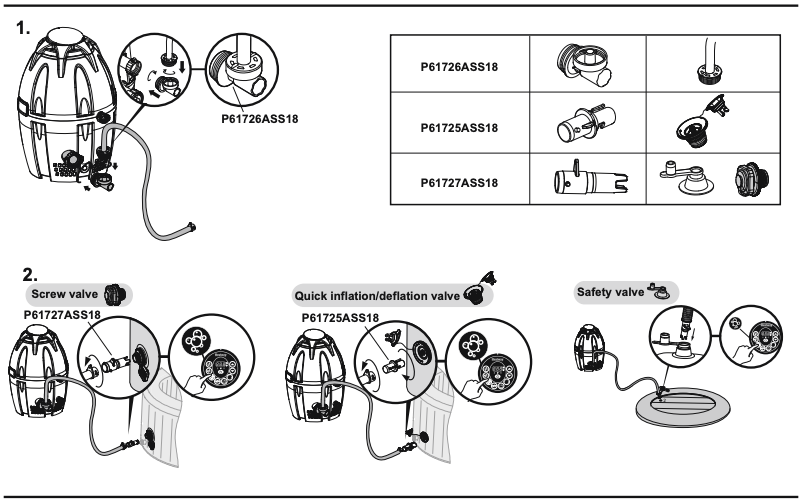 1.

P61726ASS18

| P61726ASS18 | | |
|---|---|---|
| P61725ASS18 | | |
| P61727ASS18 | | |

2.

Screw valve

P61727ASS18

Quick inflation/deflation valve

P61725ASS18

Safety valve