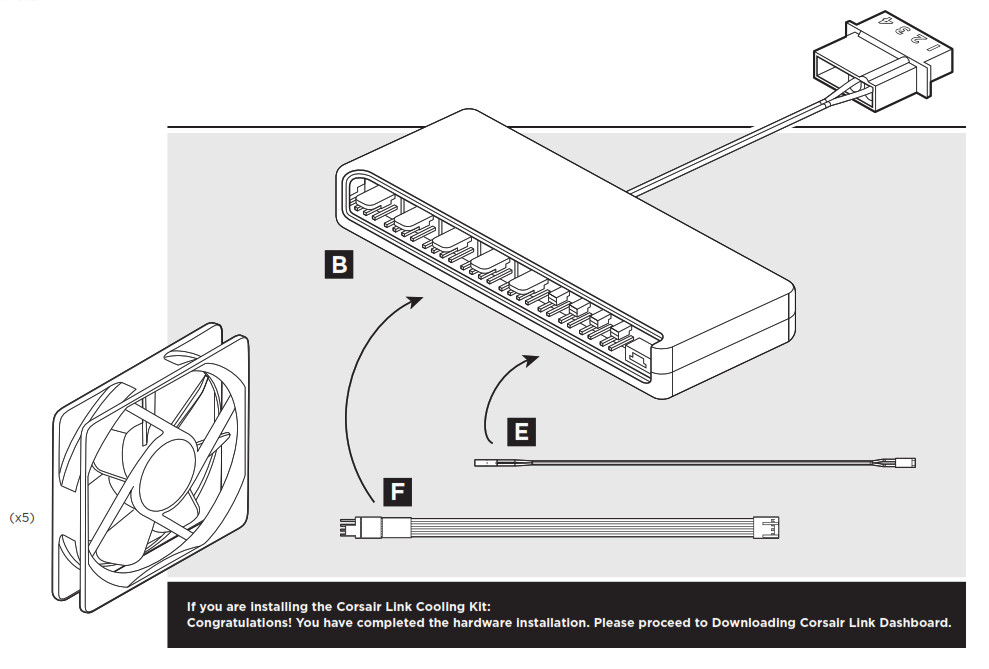 1 2 3 4

B

E

F

(x5)

If you are installing the Corsair Link Cooling Kit:
Congratulations! You have completed the hardware installation. Please proceed to Downloading Corsair Link Dashboard.