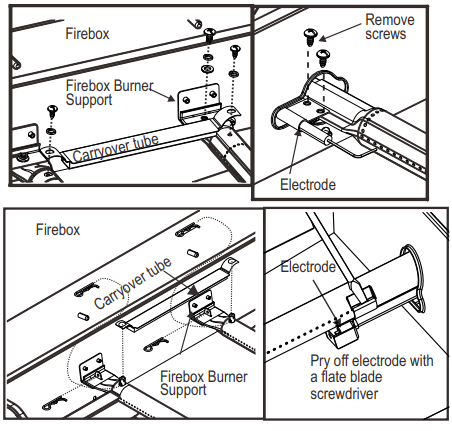 Firebox

Firebox Burner Support

Carryover tube

Remove screws

Electrode

Firebox

Carryover tube

Firebox Burner Support

Electrode

Pry off electrode with a flate blade screwdriver