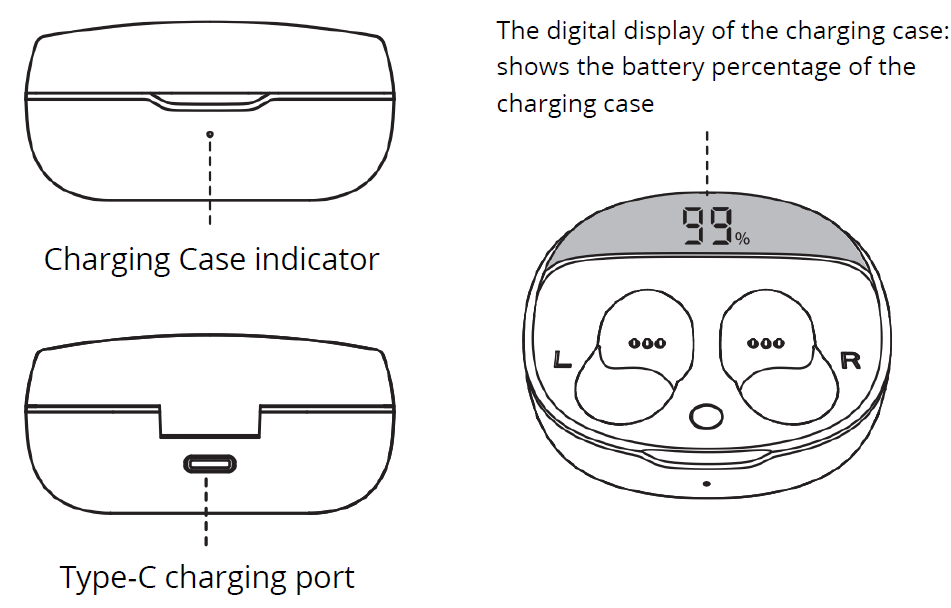 Charging Case indicator

Type-C charging port

The digital display of the charging case: shows the battery percentage of the charging case

99%

L

R