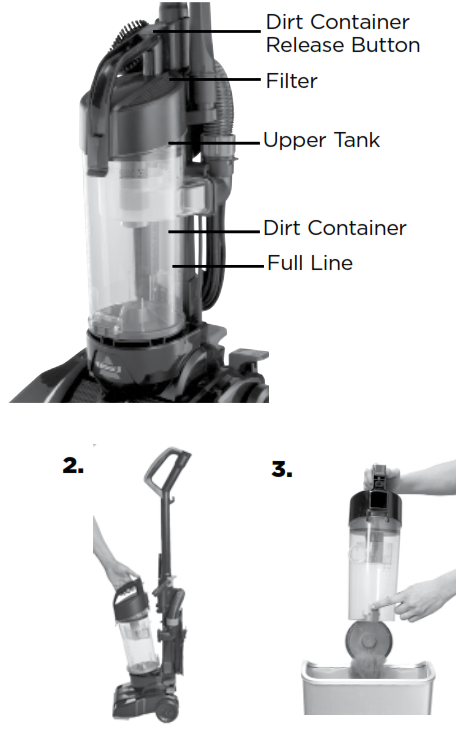 Dirt Container Release Button

Filter

Upper Tank

Dirt Container

Full Line

2.

3.