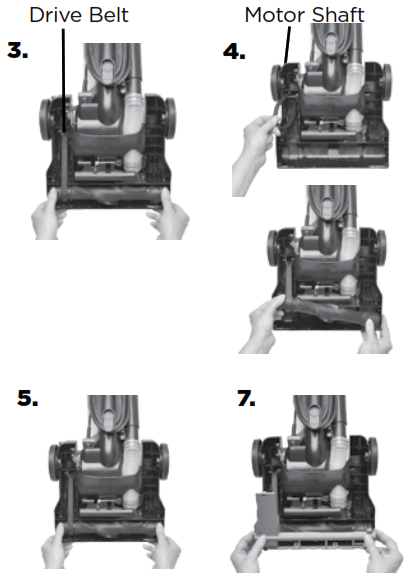 Drive Belt

3.

Motor Shaft

4.

5.

7.