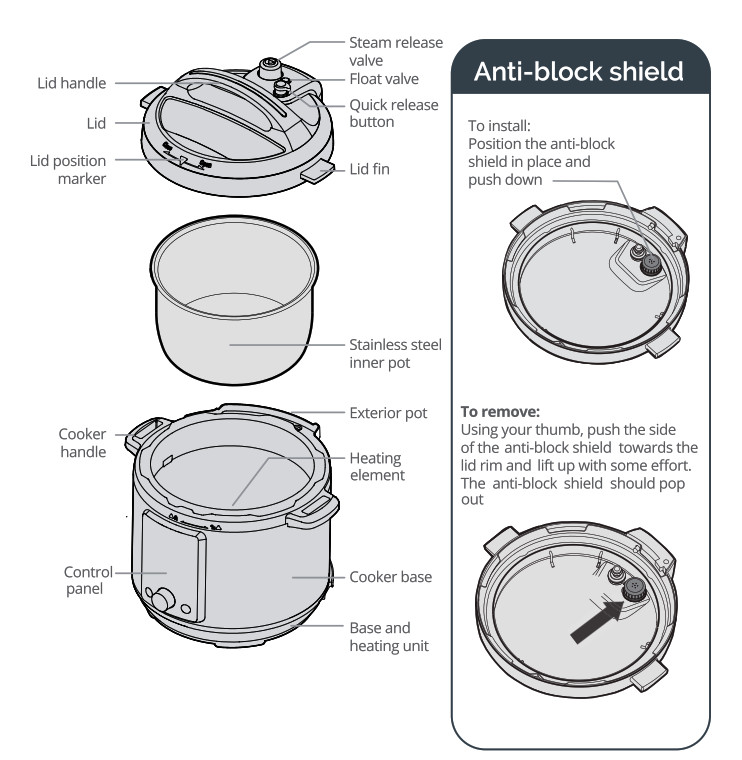 Steam release valve

Lid handle

Float valve

Quick release button

Lid

Lid position marker

Lid fin

Stainless steel inner pot

Exterior pot

Cooker handle

Heating element

Control panel

Cooker base

Base and heating unit

Anti-block shield

To install:
Position the anti-block shield in place and push down

To remove:
Using your thumb, push the side of the anti-block shield towards the lid rim and lift up with some effort. The anti-block shield should pop out