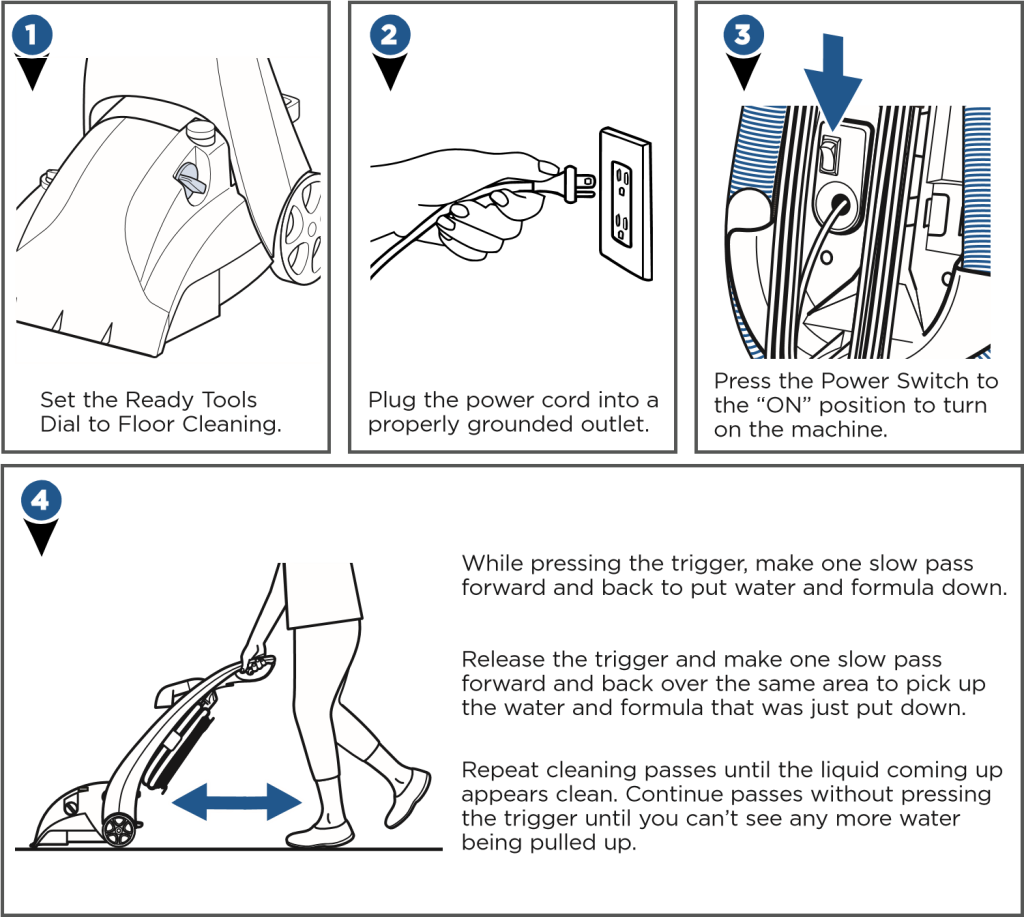 1

Set the Ready Tools Dial to Floor Cleaning.

2

Plug the power cord into a properly grounded outlet.

3

Press the Power Switch to the “ON” position to turn on the machine.

4

While pressing the trigger, make one slow pass forward and back to put water and formula down.

Release the trigger and make one slow pass forward and back over the same area to pick up the water and formula that was just put down.

Repeat cleaning passes until the liquid coming up appears clean. Continue passes without pressing the trigger until you can’t see any more water being pulled up.