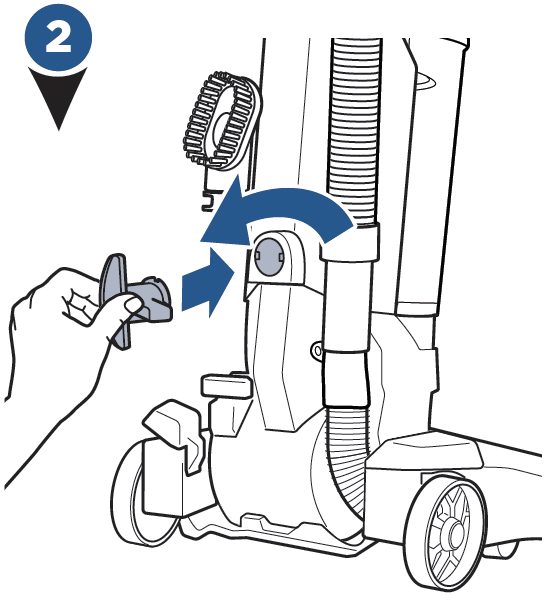 2