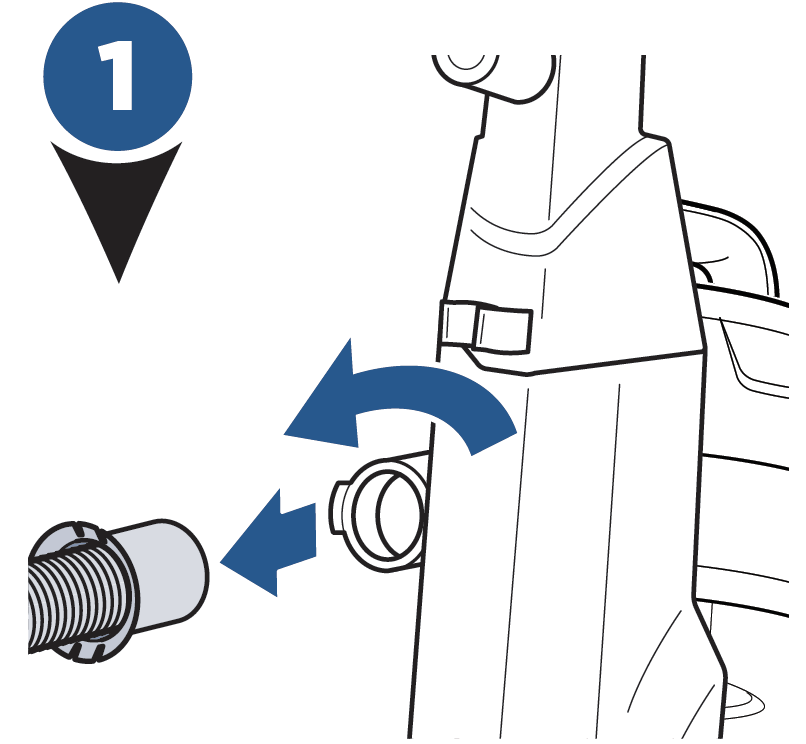 1