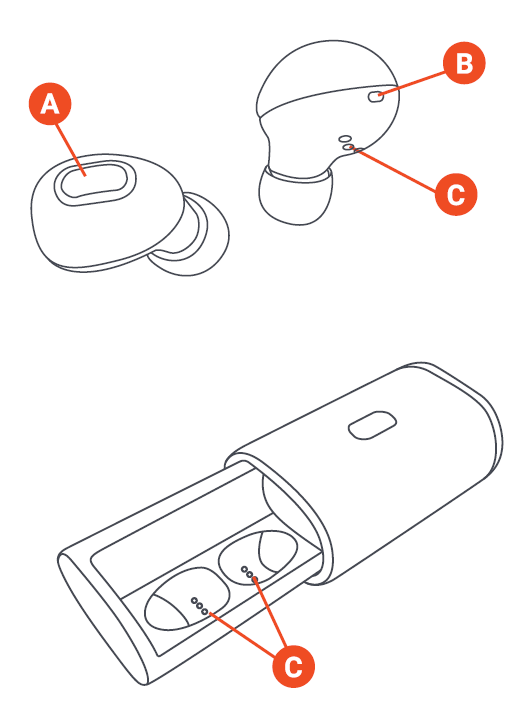 A

B

C

C