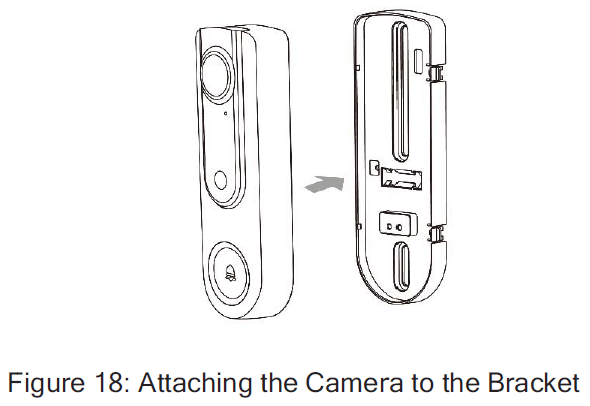 Figure 18: Attaching the Camera to the Bracket