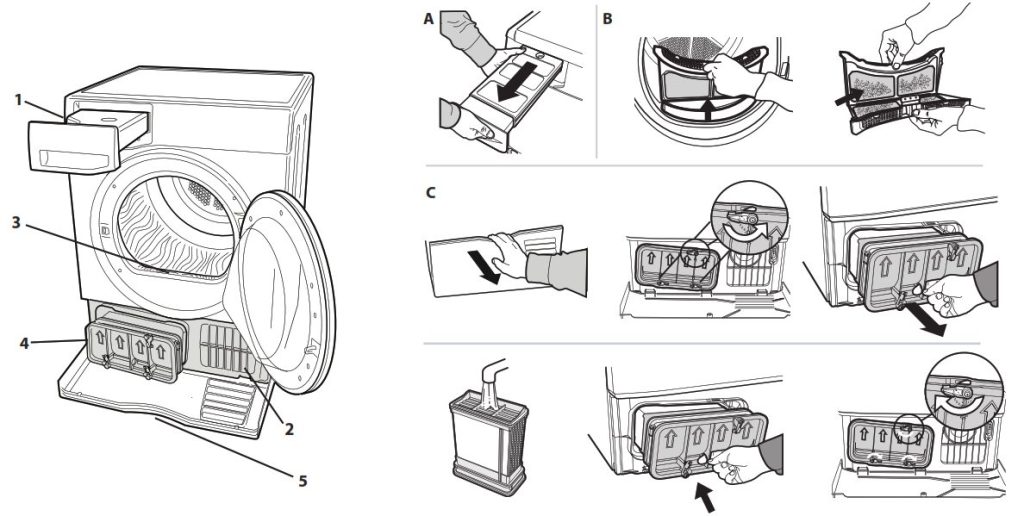 1
3
4
2
5
A
B
C