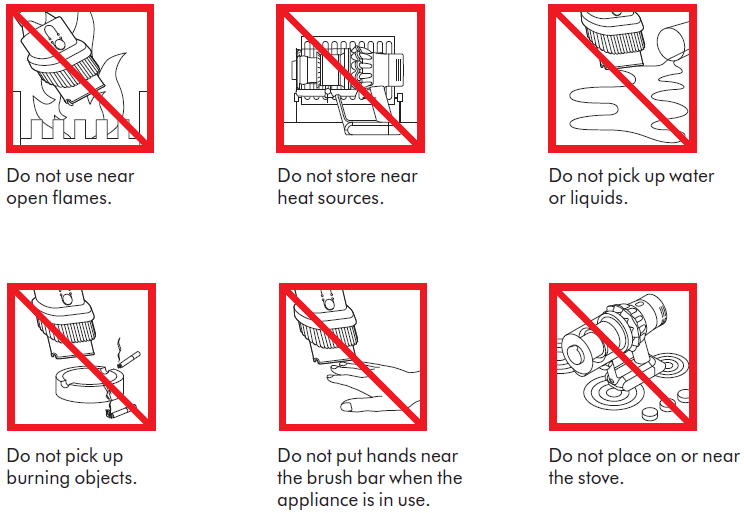 Do not use near open flames.

Do not store near heat sources.

Do not pick up water or liquids.

Do not pick up burning objects.

Do not put hands near the brush bar when the appliance is in use.

Do not place on or near the stove.