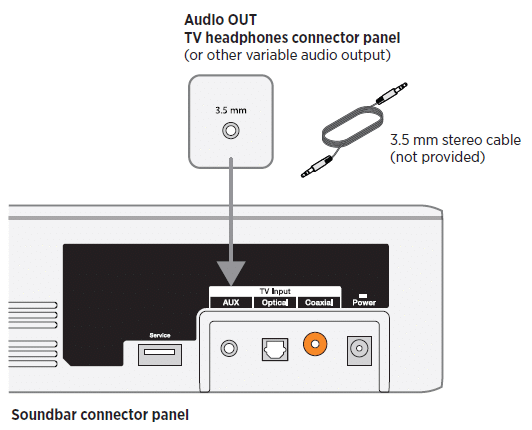 Audio OUT
TV headphones connector panel
(or other variable audio output)

3.5 mm

3.5 mm stereo cable
(not provided)

TV Input
AUX
Optical
Coaxial
Power
Service

Soundbar connector panel