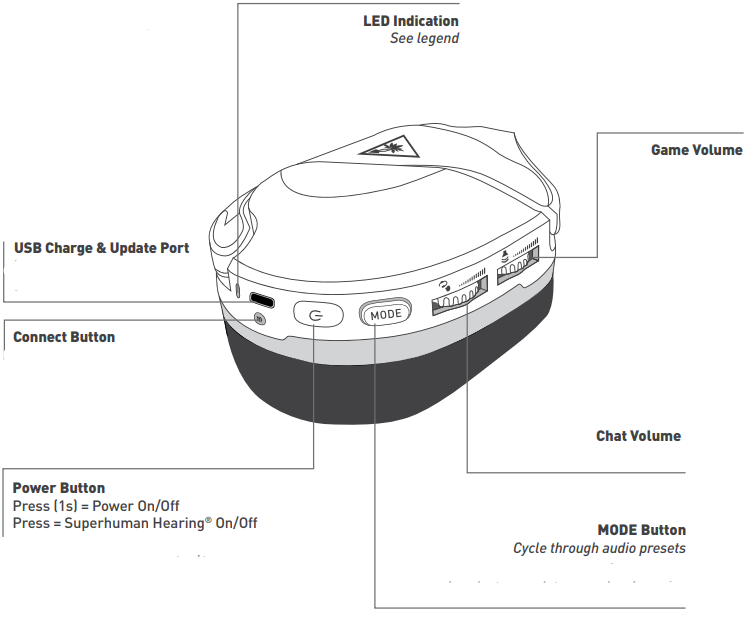 LED Indication
See legend

Game Volume

USB Charge & Update Port

Connect Button

MODE

Chat Volume

Power Button
Press (1s) = Power On/Off
Press = Superhuman Hearing® On/Off

MODE Button
Cycle through audio presets