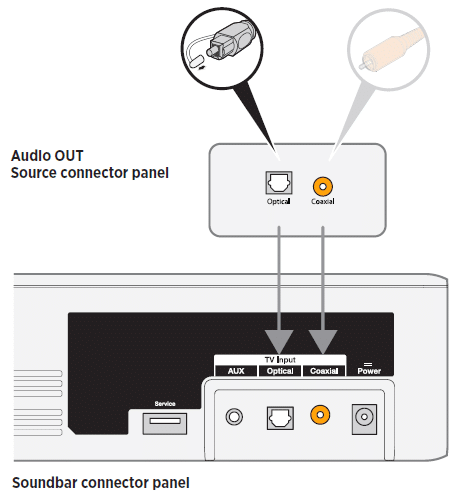 Audio OUT
Source connector panel

Optical
Coaxial

TV Input
AUX
Optical
Coaxial
Power
Service

Soundbar connector panel