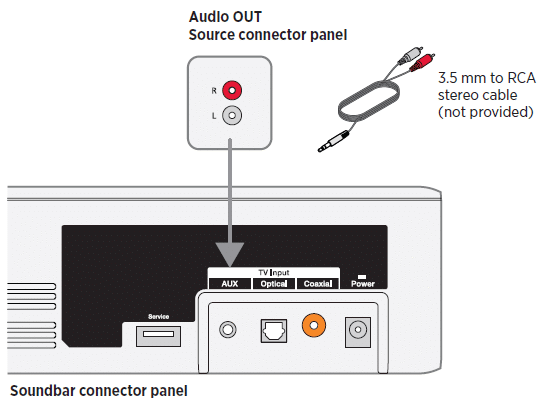 Audio OUT
Source connector panel

R
L

3.5 mm to RCA stereo cable (not provided)

TV Input
AUX
Optical
Coaxial
Power
Service

Soundbar connector panel