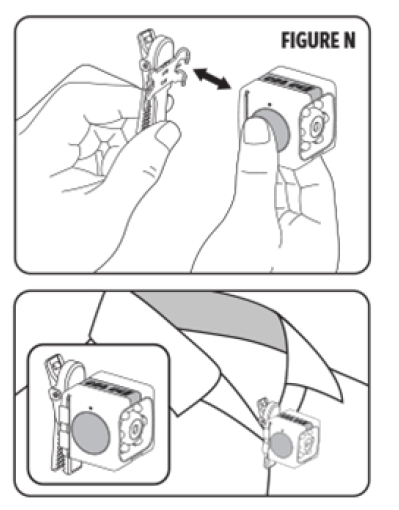 FIGURE N