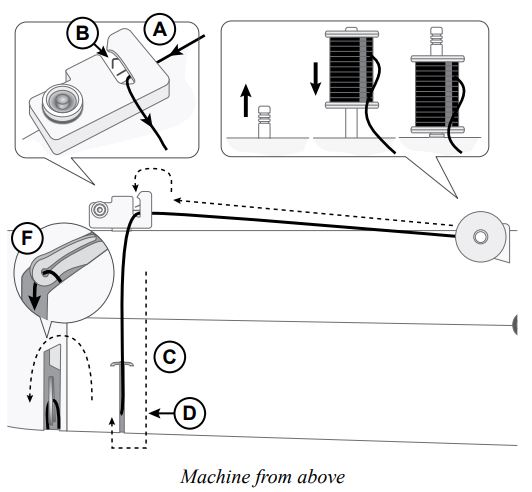 B
A
F
C
D
Machine from above