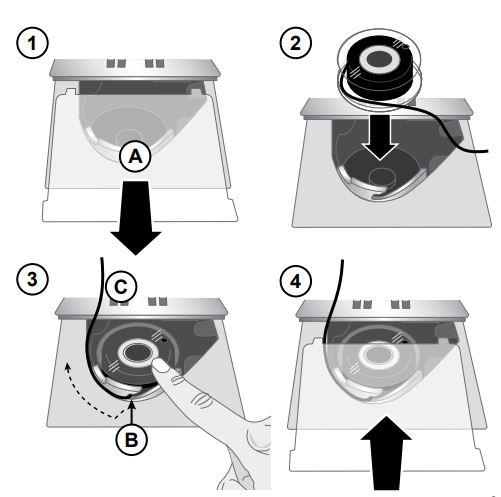 1
A
2
3
C
B
4