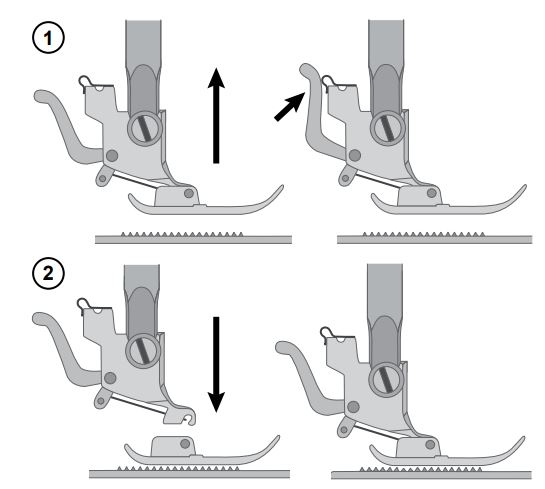 1

2