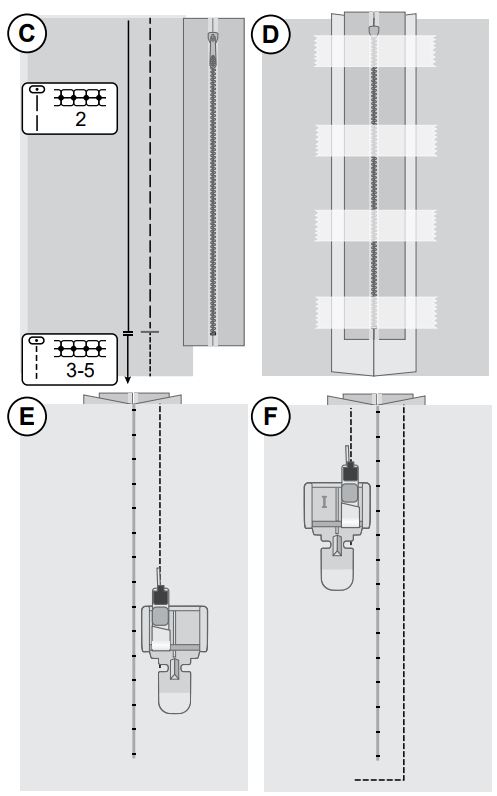 C

2

3-5

D

E

F

I