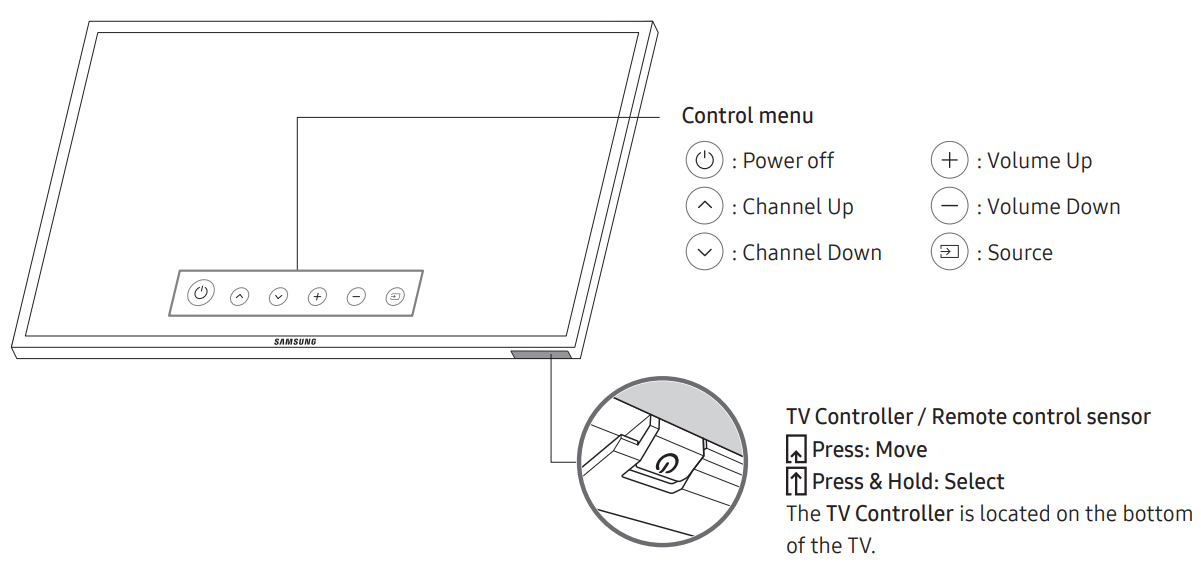 Control menu

: Power off

: Channel Up

: Channel Down

: Volume Up

: Volume Down

: Source

SAMSUNG

TV Controller / Remote control sensor

Press: Move

Press & Hold: Select

The TV Controller is located on the bottom of the TV.