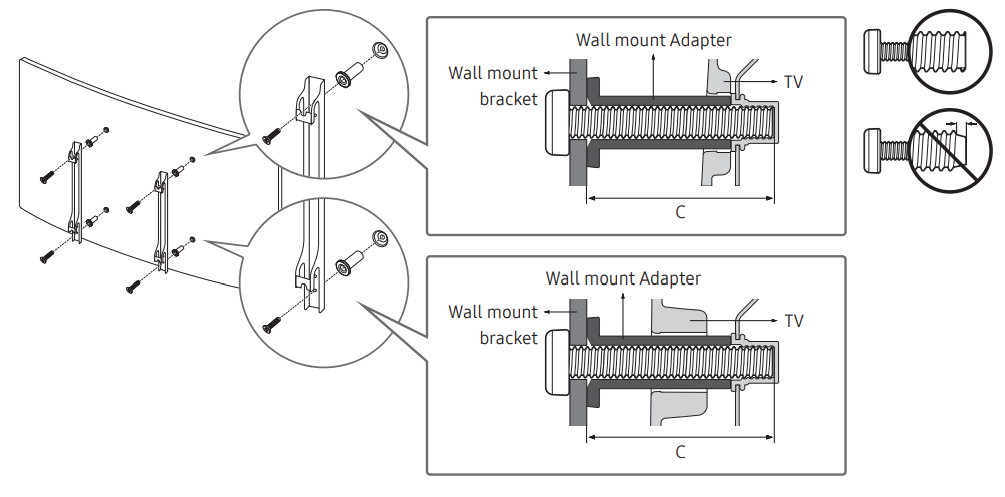 Wall mount Adapter
Wall mount bracket
TV
C

Wall mount Adapter
Wall mount bracket
TV
C