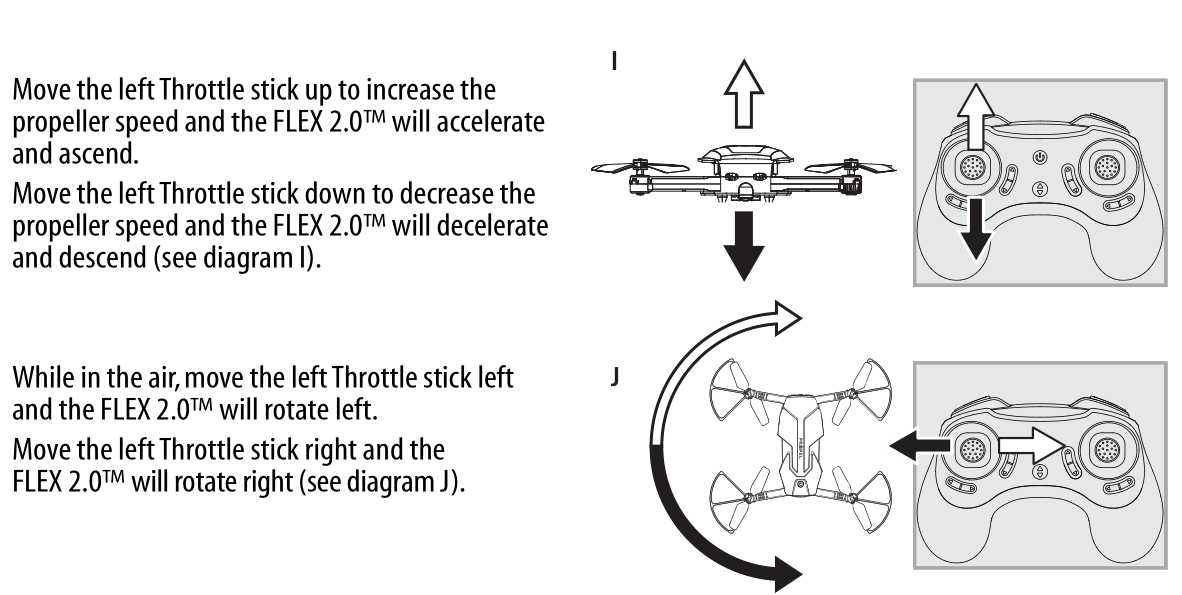 Move the left Throttle stick up to increase the propeller speed and the FLEX 2.0™ will accelerate and ascend.

Move the left Throttle stick down to decrease the propeller speed and the FLEX 2.0™ will decelerate and descend (see diagram I).

I

While in the air, move the left Throttle stick left and the FLEX 2.0™ will rotate left.

Move the left Throttle stick right and the FLEX 2.0™ will rotate right (see diagram J).

J