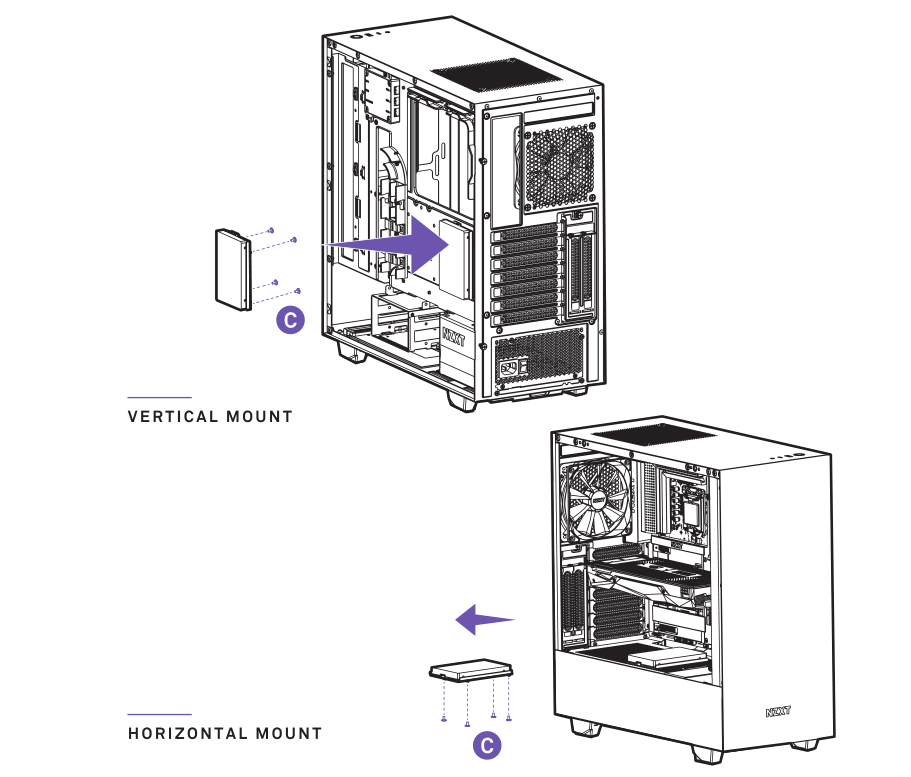 C

NZXT

VERTICAL MOUNT

NZXT

NZXT

HORIZONTAL MOUNT

C