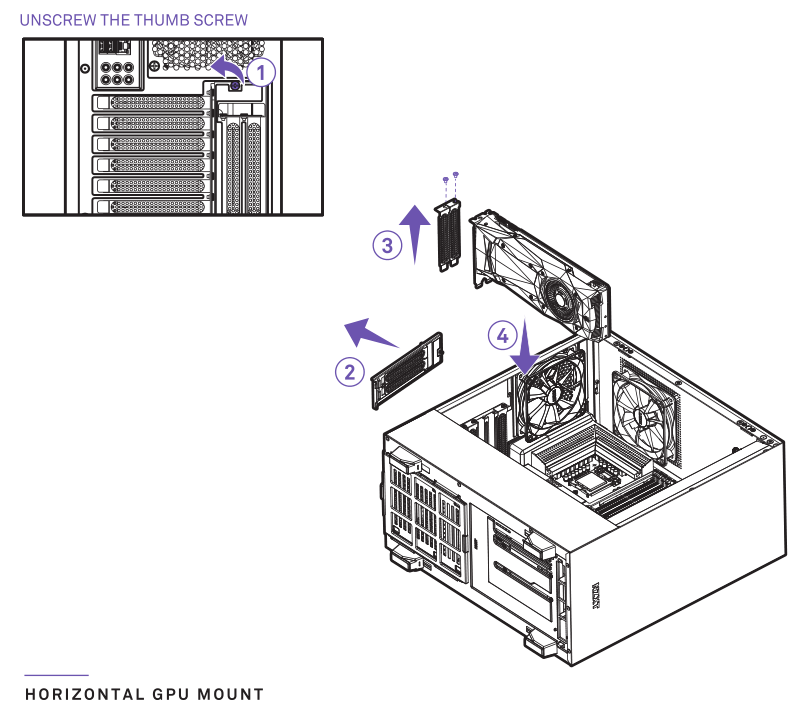 UNSCREW THE THUMB SCREW

1

3

2

4

HORIZONTAL GPU MOUNT